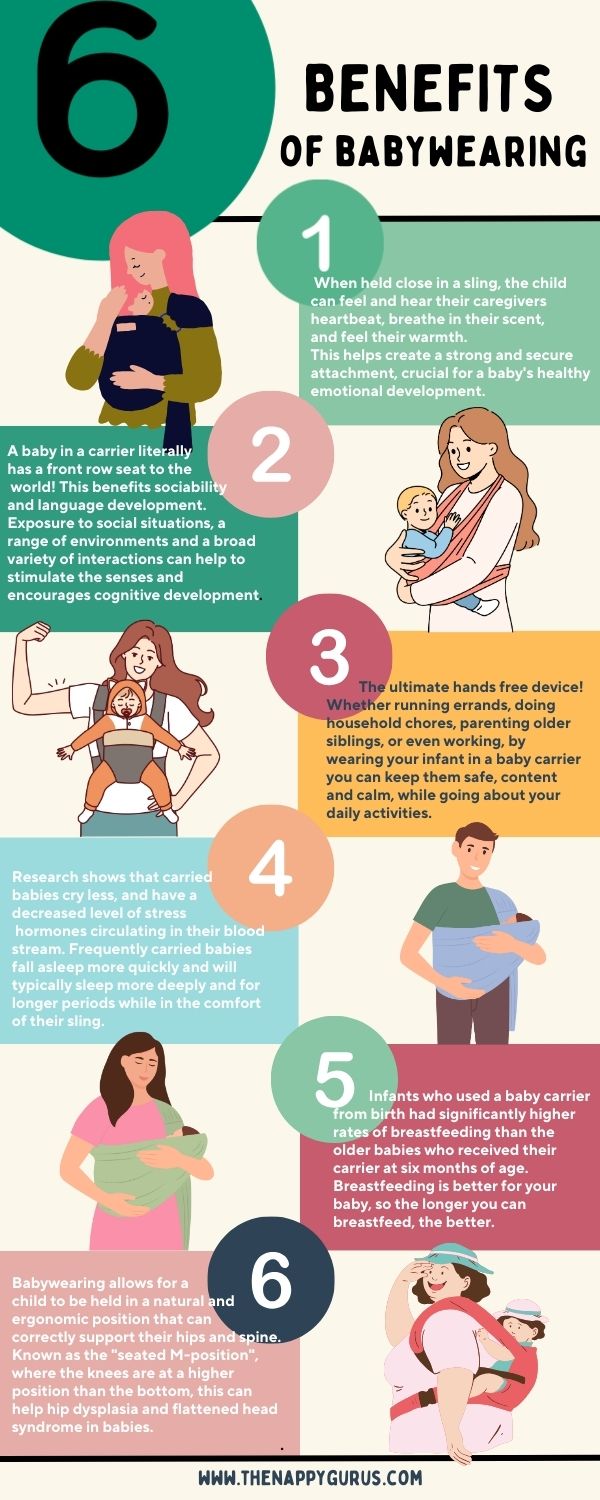 6

BENEFITS OF BABYWEARING

1

When held close in a sling, the child can feel and hear their caregivers heartbeat, breathe in their scent, and feel their warmth.
This helps create a strong and secure attachment, crucial for a baby's healthy emotional development.

2

A baby in a carrier literally has a front row seat to the world! This benefits sociability and language development. Exposure to social situations, a range of environments and a broad variety of interactions can help to stimulate the senses and encourages cognitive development.

3

The ultimate hands free device! Whether running errands, doing household chores, parenting older siblings, or even working, by wearing your infant in a baby carrier you can keep them safe, content and calm, while going about your daily activities.

4

Research shows that carried babies cry less, and have a decreased level of stress hormones circulating in their blood stream. Frequently carried babies fall asleep more quickly and will typically sleep more deeply and for longer periods while in the comfort of their sling.

5

Infants who used a baby carrier from birth had significantly higher rates of breastfeeding than the older babies who received their carrier at six months of age. Breastfeeding is better for your baby, so the longer you can breastfeed, the better.

6

Babywearing allows for a child to be held in a natural and ergonomic position that can correctly support their hips and spine. Known as the "seated M-position", where the knees are at a higher position than the bottom, this can help hip dysplasia and flattened head syndrome in babies.

WWW.THENAPPYGURUS.COM